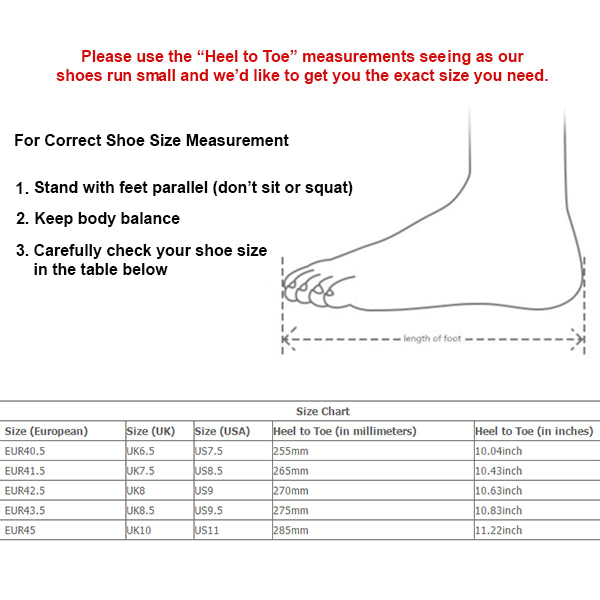 Please use the “Heel to Toe” measurements seeing as our shoes run small and we’d like to get you the exact size you need.

For Correct Shoe Size Measurement

1. Stand with feet parallel (don’t sit or squat)

2. Keep body balance

3. Carefully check your shoe size in the table below

length of foot

Size Chart

| Size (European) | Size (UK) | Size (USA) | Heel to Toe (in millimeters) | Heel to Toe (in inches) |
|---|---|---|---|---|
| EUR40.5 | UK6.5 | US7.5 | 255mm | 10.04inch |
| EUR41.5 | UK7.5 | US8.5 | 265mm | 10.43inch |
| EUR42.5 | UK8 | US9 | 270mm | 10.63inch |
| EUR43.5 | UK8.5 | US9.5 | 275mm | 10.83inch |
| EUR45 | UK10 | US11 | 285mm | 11.22inch |