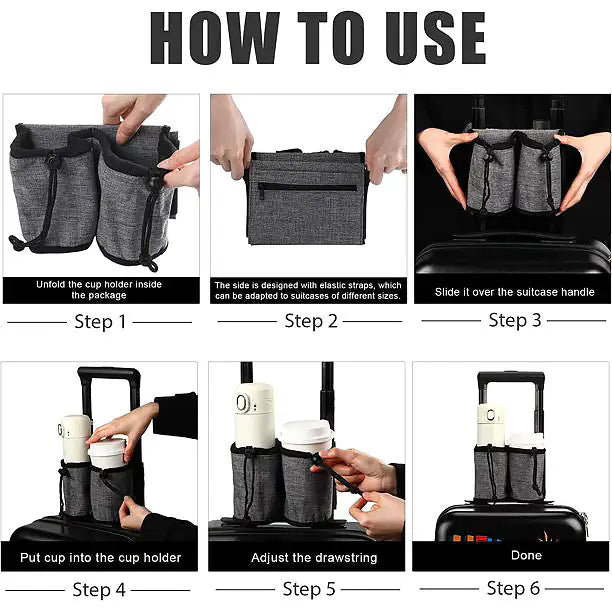 HOW TO USE

Unfold the cup holder inside the package

Step 1

The side is designed with elastic straps, which can be adapted to suitcases of different sizes.

Step 2

Slide it over the suitcase handle

Step 3

Put cup into the cup holder

Step 4

Adjust the drawstring

Step 5

Done

Step 6